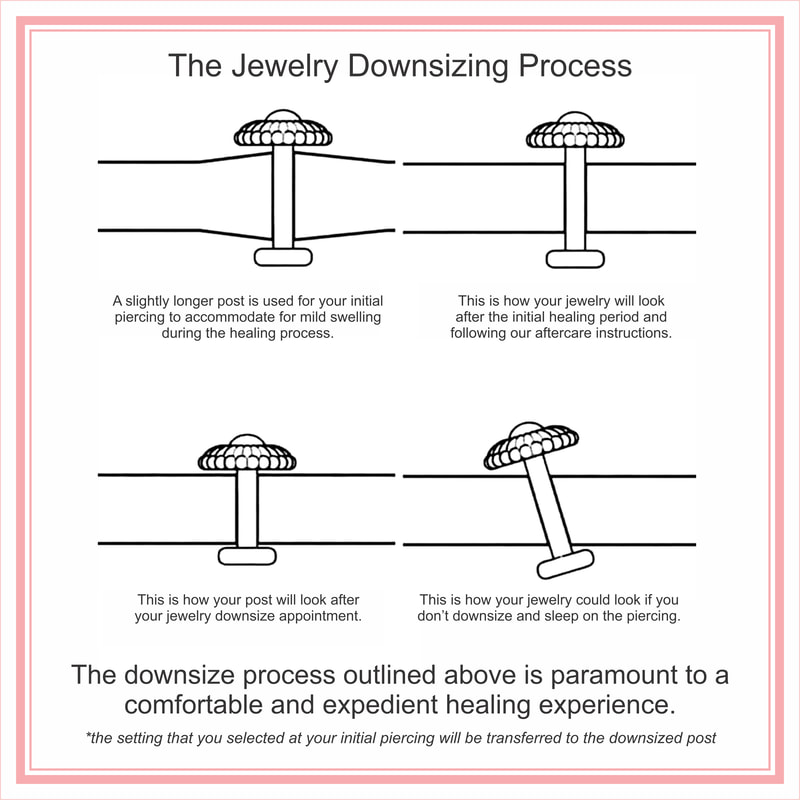 The Jewelry Downsizing Process

A slightly longer post is used for your initial piercing to accommodate for mild swelling during the healing process.

This is how your jewelry will look after the initial healing period and following our aftercare instructions.

This is how your post will look after your jewelry downsize appointment.

This is how your jewelry could look if you don't downsize and sleep on the piercing.

The downsize process outlined above is paramount to a comfortable and expedient healing experience.

*the setting that you selected at your initial piercing will be transferred to the downsized post